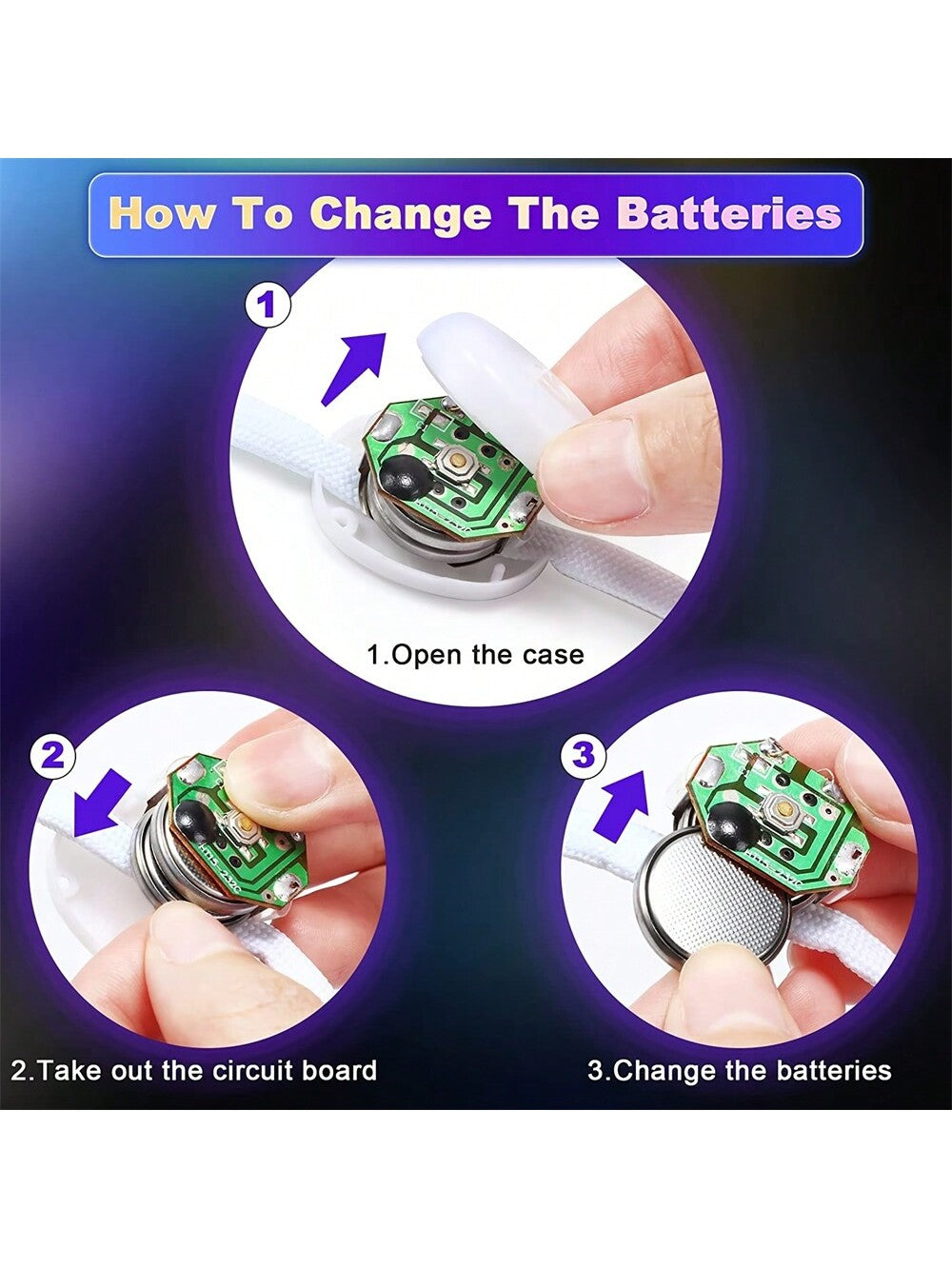 How To Change The Batteries

1

1.Open the case

2

2.Take out the circuit board

3

3.Change the batteries